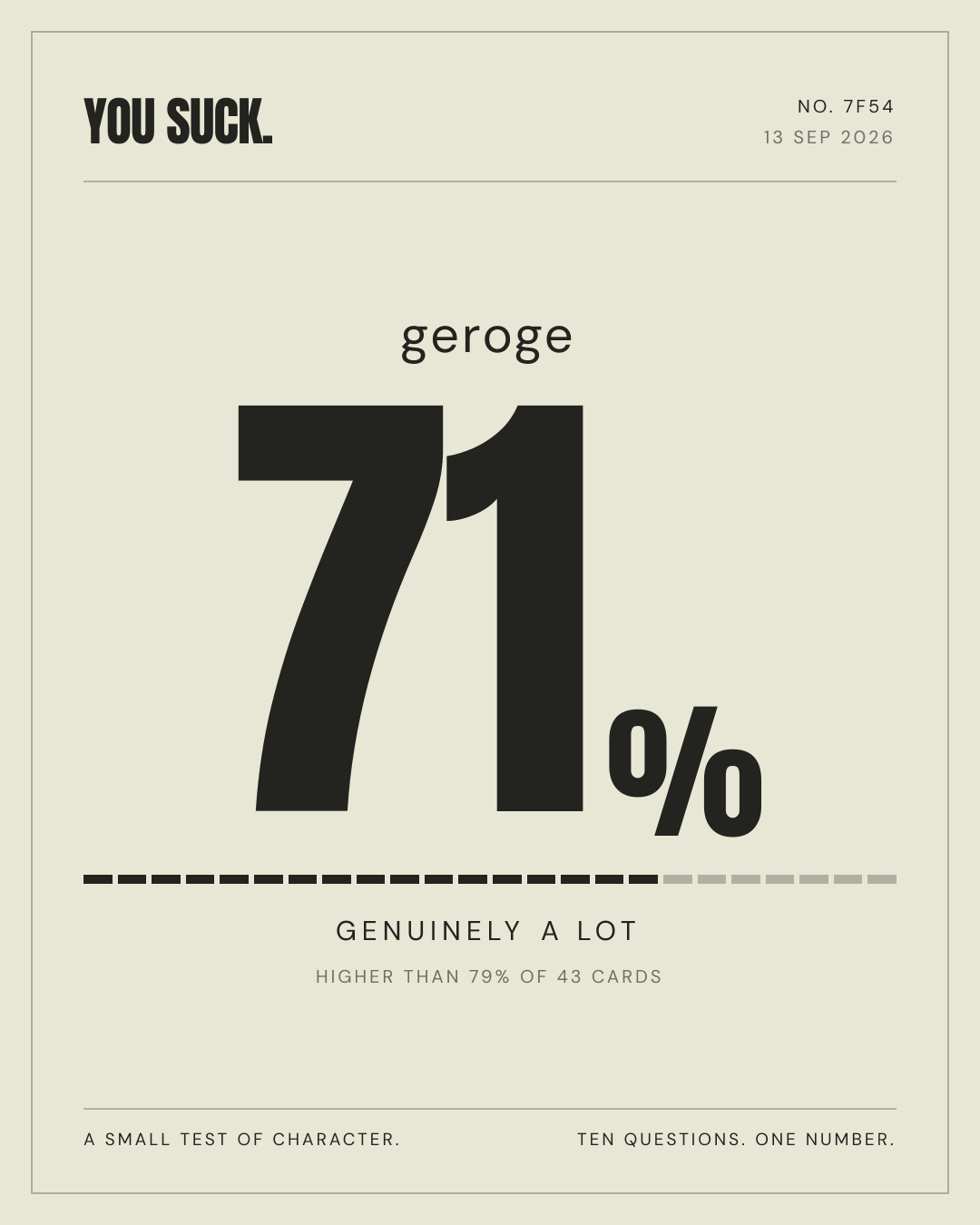 YOU SUCK.

NO. 7F54
13 SEP 2026

geroge

71%

GENUINELY A LOT

HIGHER THAN 79% OF 43 CARDS

A SMALL TEST OF CHARACTER.

TEN QUESTIONS. ONE NUMBER.